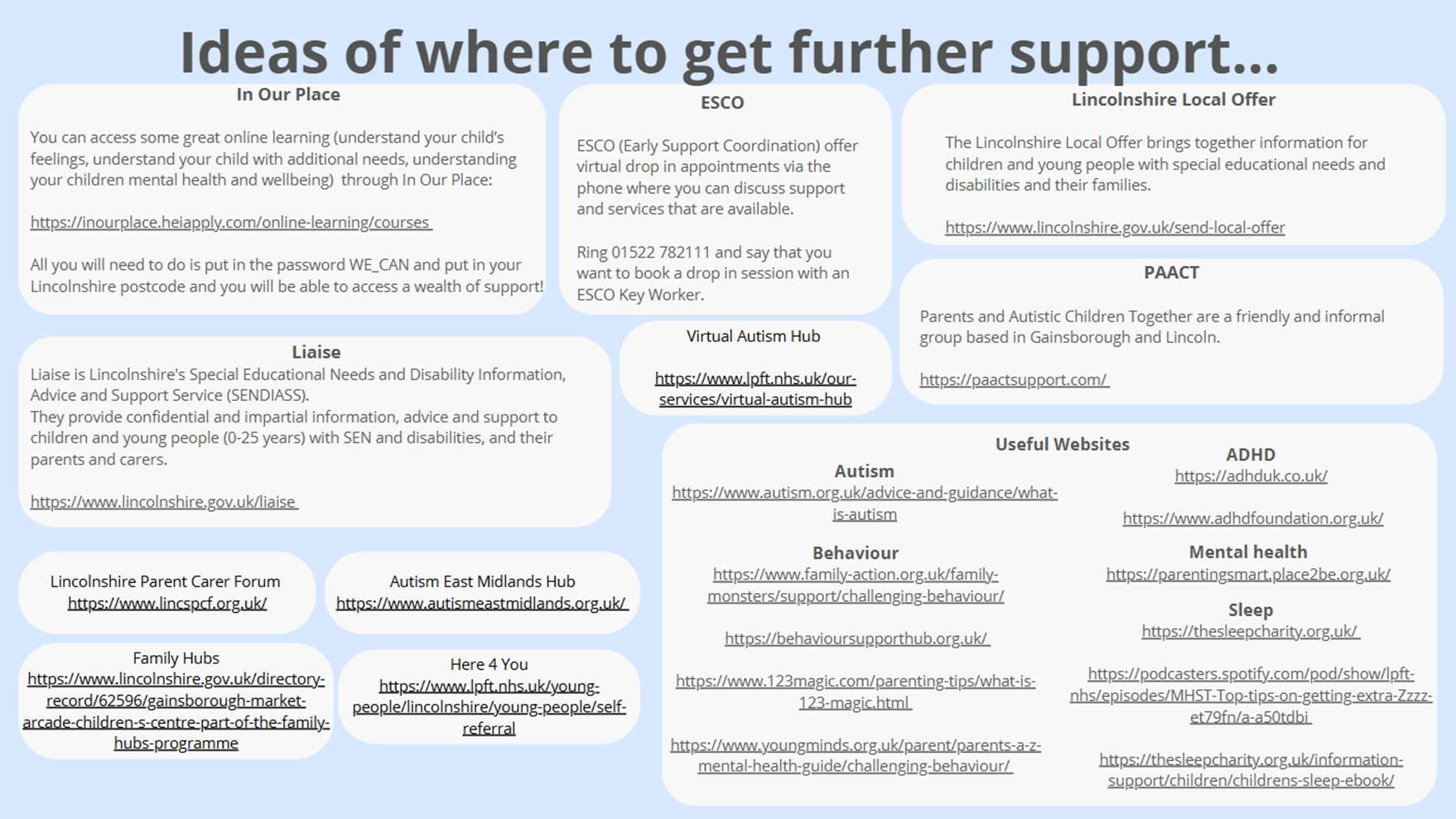 Ideas of where to get further support...

In Our Place

You can access some great online learning (understand your child's feelings, understand your child with additional needs, understanding your children mental health and wellbeing) through In Our Place:

https://inourplace.heiapply.com/online-learning/courses

All you will need to do is put in the password WE_CAN and put in your Lincolnshire postcode and you will be able to access a wealth of support!

ESCO

ESCO (Early Support Coordination) offer virtual drop in appointments via the phone where you can discuss support and services that are available.

Ring 01522 782111 and say that you want to book a drop in session with an ESCO Key Worker.

Lincolnshire Local Offer

The Lincolnshire Local Offer brings together information for children and young people with special educational needs and disabilities and their families.

https://www.lincolnshire.gov.uk/send-local-offer

PAACT

Parents and Autistic Children Together are a friendly and informal group based in Gainsborough and Lincoln.

https://paactsupport.com/

Liaise

Liaise is Lincolnshire's Special Educational Needs and Disability Information, Advice and Support Service (SENDIASS).
They provide confidential and impartial information, advice and support to children and young people (0-25 years) with SEN and disabilities, and their parents and carers.

https://www.lincolnshire.gov.uk/liaise

Virtual Autism Hub

https://www.lpft.nhs.uk/our-services/virtual-autism-hub

Lincolnshire Parent Carer Forum
https://www.lincspcf.org.uk/

Autism East Midlands Hub
https://www.autismeastmidlands.org.uk/

Family Hubs
https://www.lincolnshire.gov.uk/directory-record/62596/gainsborough-market-arcade-children-s-centre-part-of-the-family-hubs-programme

Here 4 You
https://www.lpft.nhs.uk/young-people/lincolnshire/young-people/self-referral

Useful Websites

Autism
https://www.autism.org.uk/advice-and-guidance/what-is-autism

Behaviour
https://www.family-action.org.uk/family-monsters/support/challenging-behaviour/

https://behavioursupporthub.org.uk/

https://www.123magic.com/parenting-tips/what-is-123-magic.html

https://www.youngminds.org.uk/parent/parents-a-z-mental-health-guide/challenging-behaviour/

ADHD
https://adhduk.co.uk/

https://www.adhdfoundation.org.uk/

Mental health
https://parentingsmart.place2be.org.uk/

Sleep
https://thesleepcharity.org.uk/

https://podcasters.spotify.com/pod/show/lpft-nhs/episodes/MHST-Top-tips-on-getting-extra-Zzzz-et79fn/a-a50tdbi

https://thesleepcharity.org.uk/information-support/children/childrens-sleep-ebook/